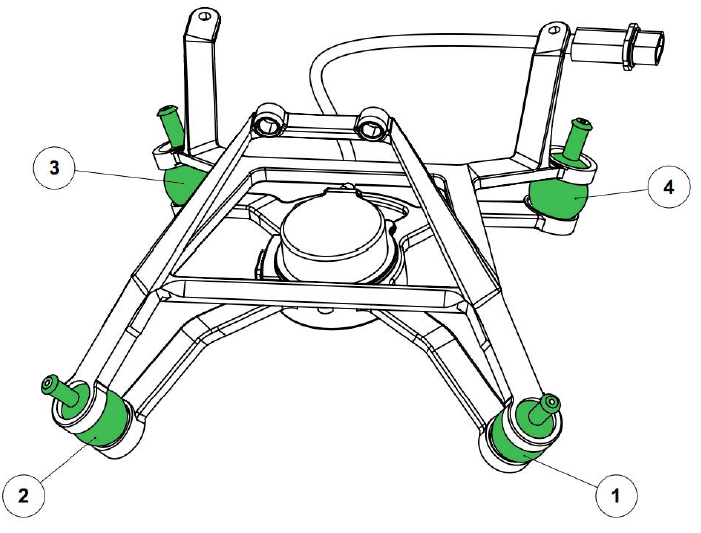 3

4

2

1