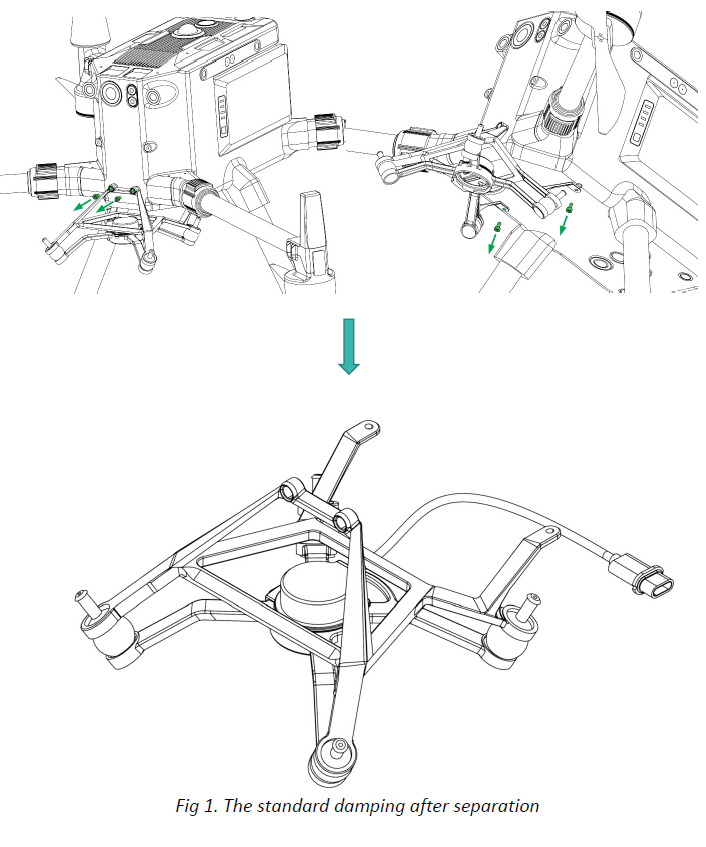 Fig 1. The standard damping after separation